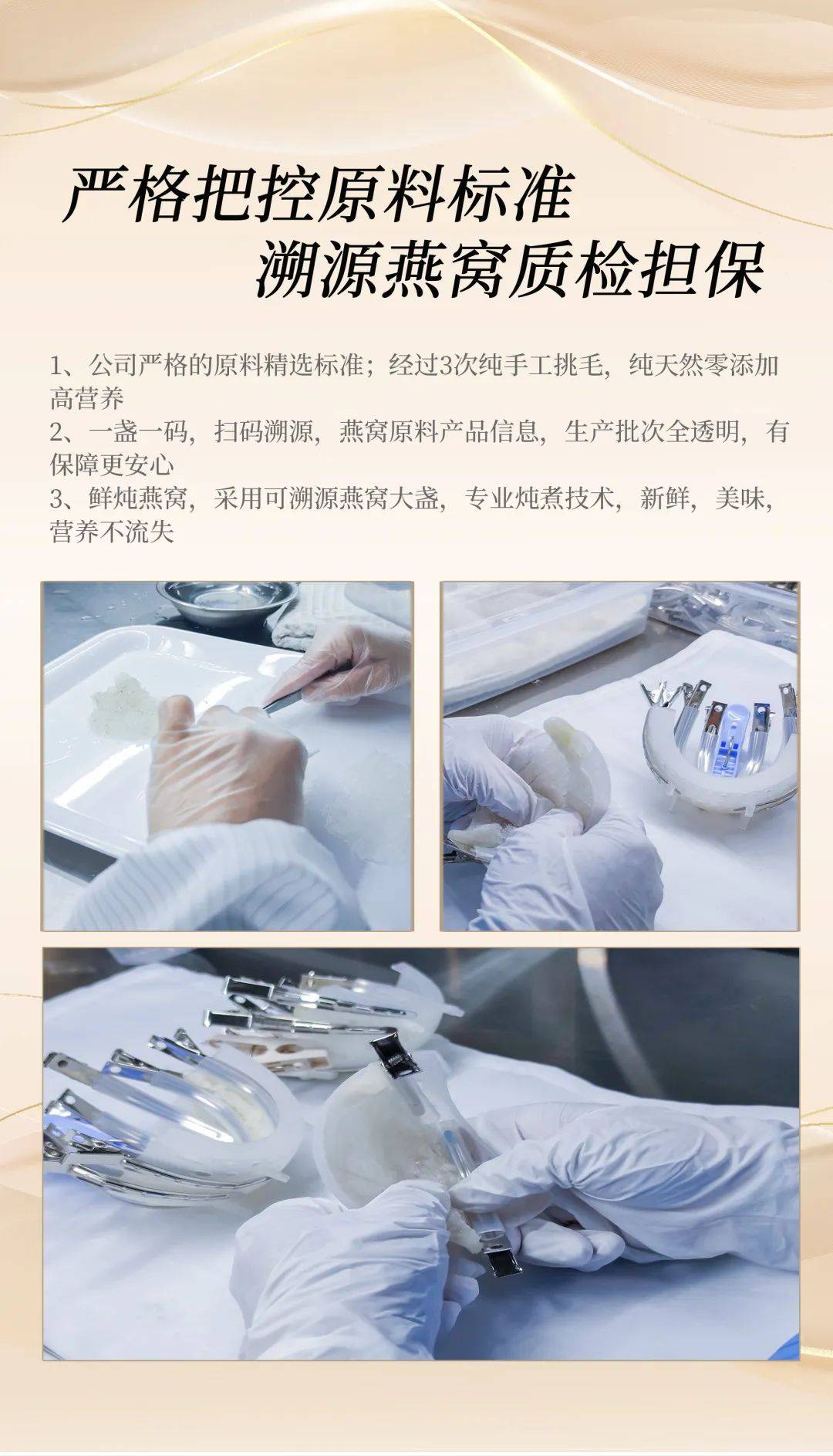 严格把控原料标准
溯源燕窝质检担保

1、公司严格的原料精选标准；经过3次纯手工挑毛，纯天然零添加高营养
2、一盏一码，扫码溯源，燕窝原料产品信息，生产批次全透明，有保障更安心
3、鲜炖燕窝，采用可溯源燕窝大盏，专业炖煮技术，新鲜，美味，营养不流失